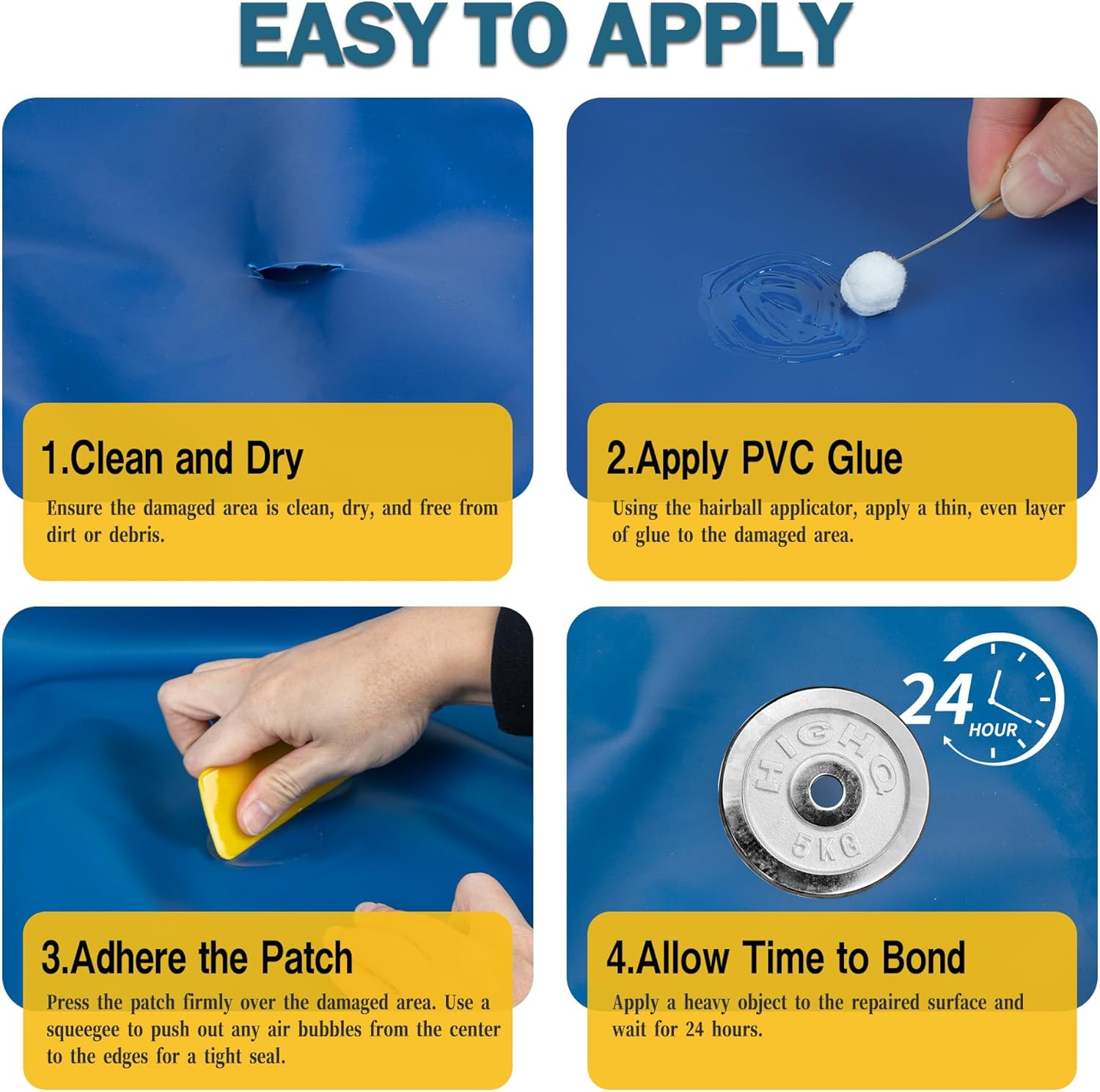 EASY TO APPLY

1.Clean and Dry

Ensure the damaged area is clean, dry, and free from dirt or debris.

2.Apply PVC Glue

Using the hairball applicator, apply a thin, even layer of glue to the damaged area.

3.Adhere the Patch

Press the patch firmly over the damaged area. Use a squeegee to push out any air bubbles from the center to the edges for a tight seal.

24 HOUR

HIGHQ

5KG

4.Allow Time to Bond

Apply a heavy object to the repaired surface and wait for 24 hours.